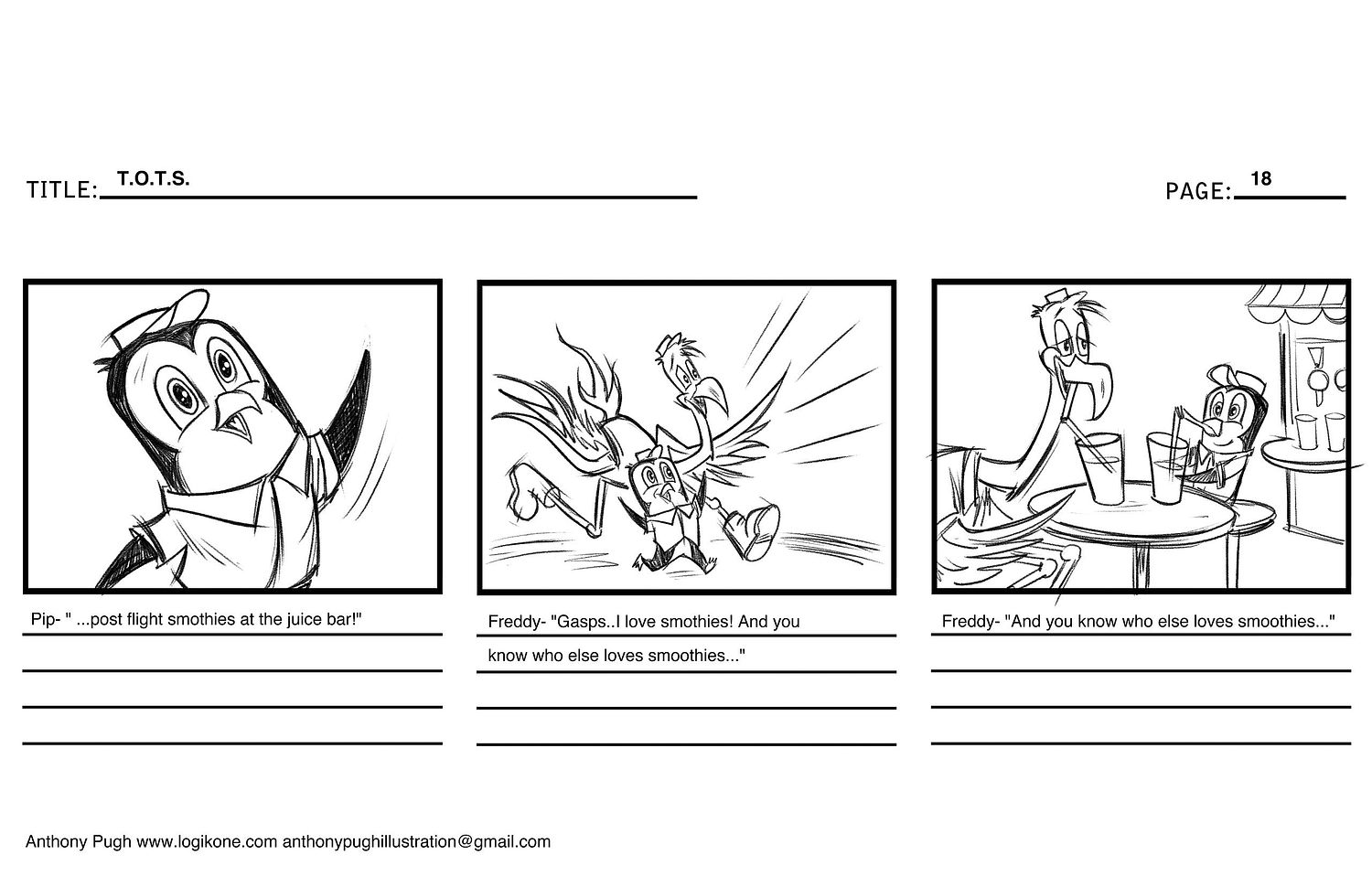 TITLE: T.O.T.S.

PAGE: 18

Pip- " ...post flight smothies at the juice bar!"

Freddy- "Gasps..I love smothies! And you know who else loves smoothies..."

Freddy- "And you know who else loves smoothies..."

Anthony Pugh www.logikone.com anthonypughillustration@gmail.com