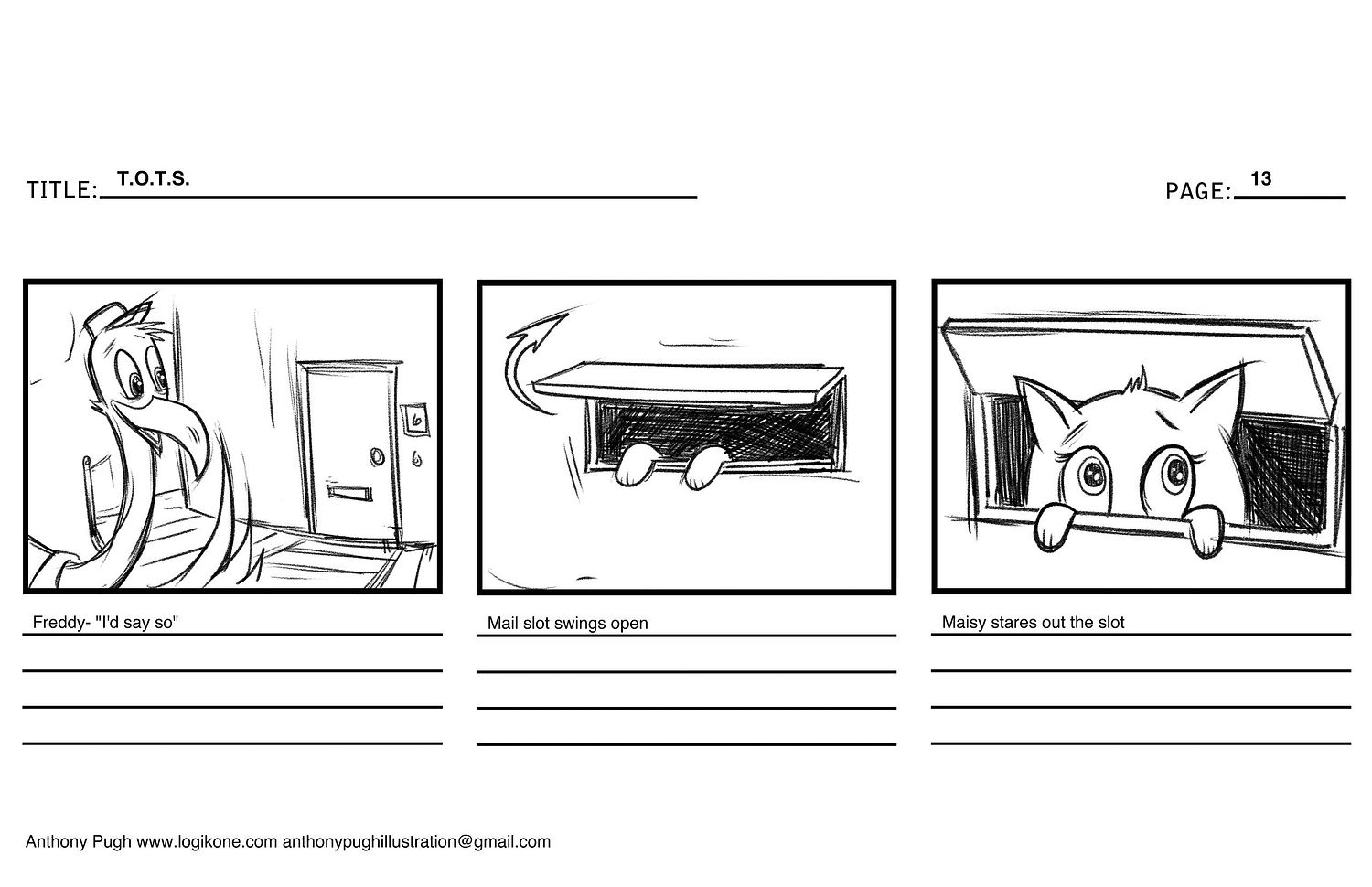 TITLE: T.O.T.S.

PAGE: 13

6

Freddy- "I'd say so"

Mail slot swings open

Maisy stares out the slot

Anthony Pugh www.logikone.com anthonypughillustration@gmail.com