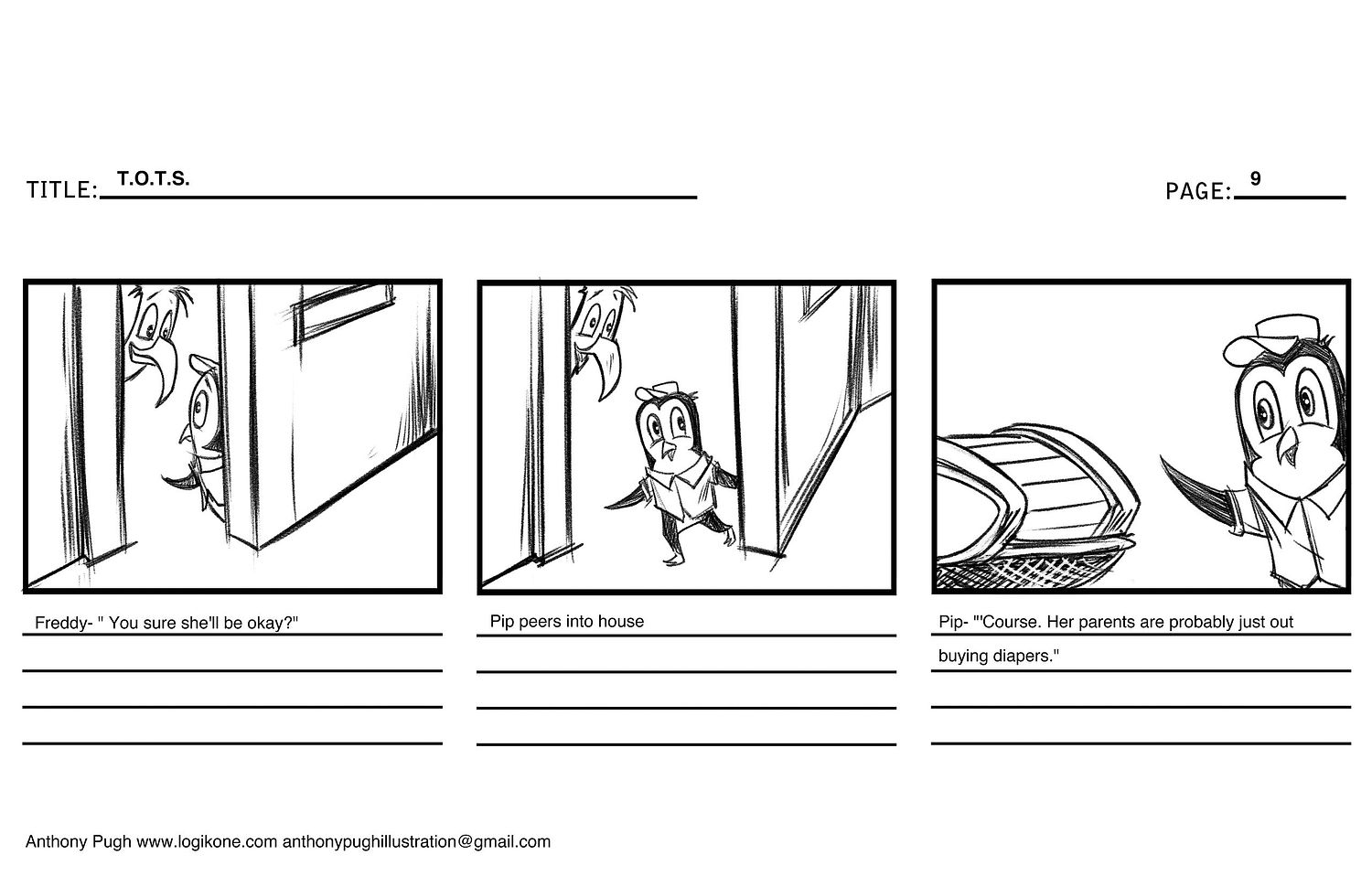 TITLE: T.O.T.S.

PAGE: 9

Freddy- " You sure she'll be okay?"

Pip peers into house

Pip- "'Course. Her parents are probably just out buying diapers."

Anthony Pugh www.logikone.com anthonypughillustration@gmail.com